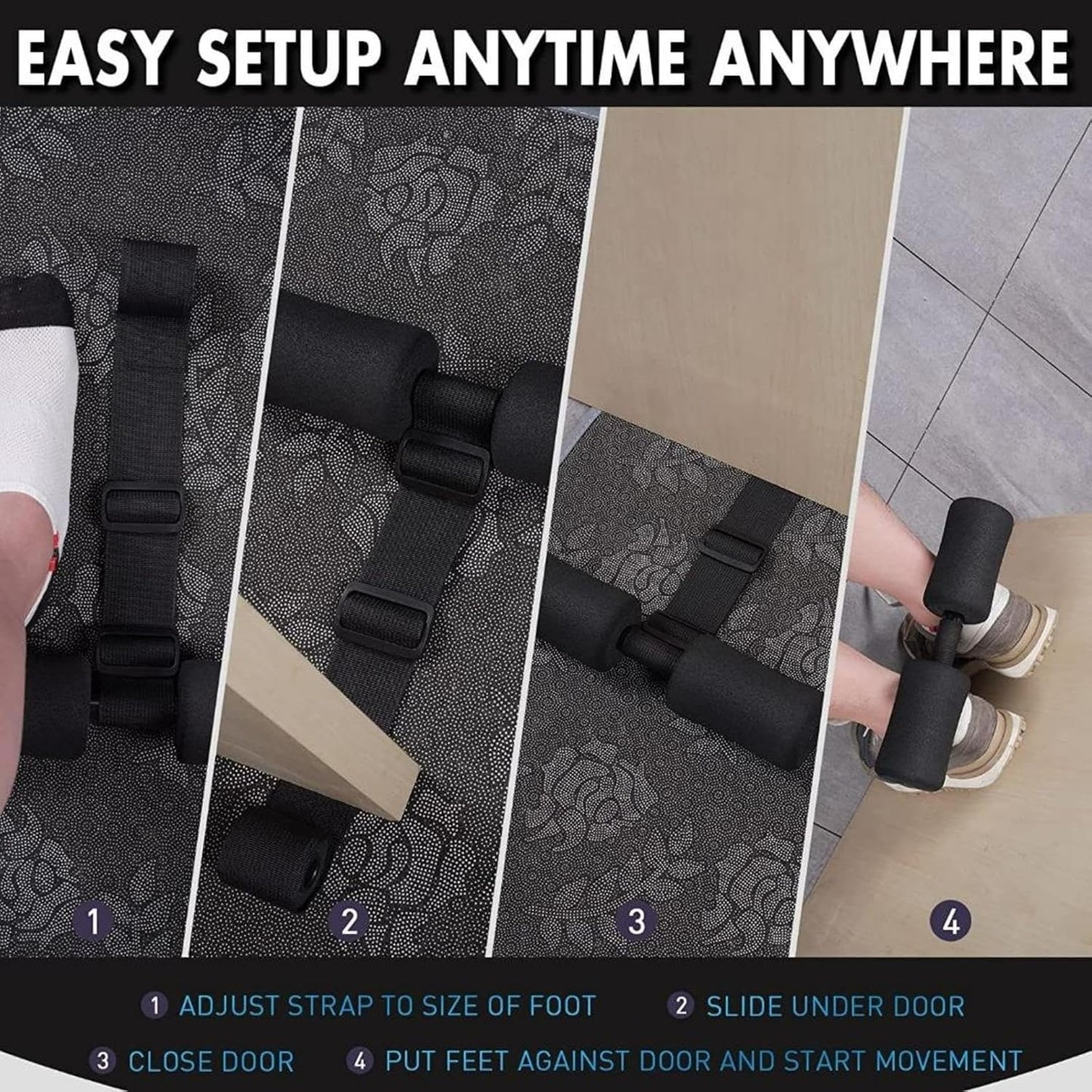 EASY SETUP ANYTIME ANYWHERE

1

2

3

4

1 ADJUST STRAP TO SIZE OF FOOT

2 SLIDE UNDER DOOR

3 CLOSE DOOR

4 PUT FEET AGAINST DOOR AND START MOVEMENT